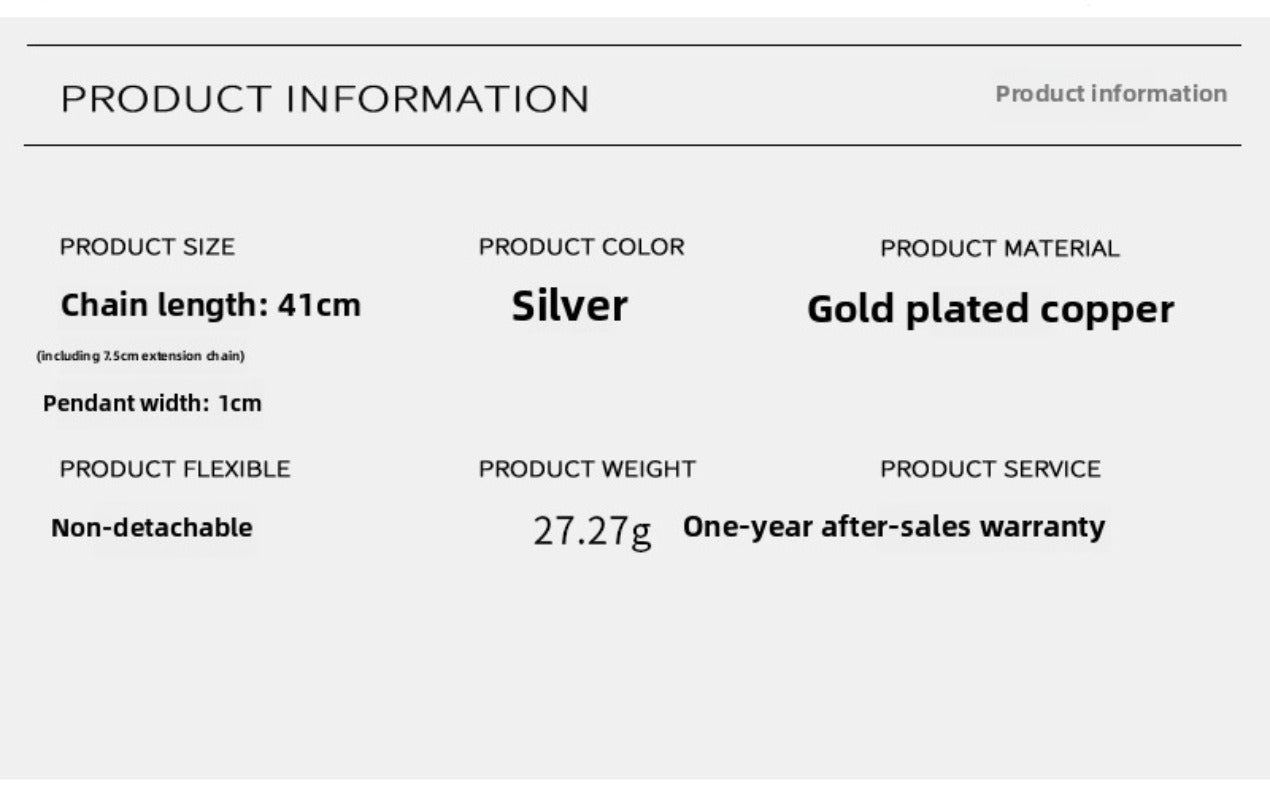 PRODUCT INFORMATION

Product information

PRODUCT SIZE

Chain length: 41cm

(including 7.5cm extension chain)

Pendant width: 1cm

PRODUCT COLOR

Silver

PRODUCT MATERIAL

Gold plated copper

PRODUCT FLEXIBLE

Non-detachable

PRODUCT WEIGHT

27.27g

PRODUCT SERVICE

One-year after-sales warranty