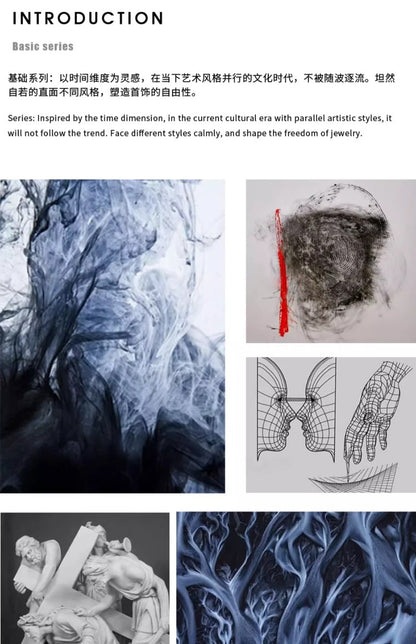 INTRODUCTION

Basic series

基础系列：以时间维度为灵感，在当下艺术风格并行的文化时代，不被随波逐流。坦然自若的直面不同风格，塑造首饰的自由性。

Series: Inspired by the time dimension, in the current cultural era with parallel artistic styles, it will not follow the trend. Face different styles calmly, and shape the freedom of jewelry.